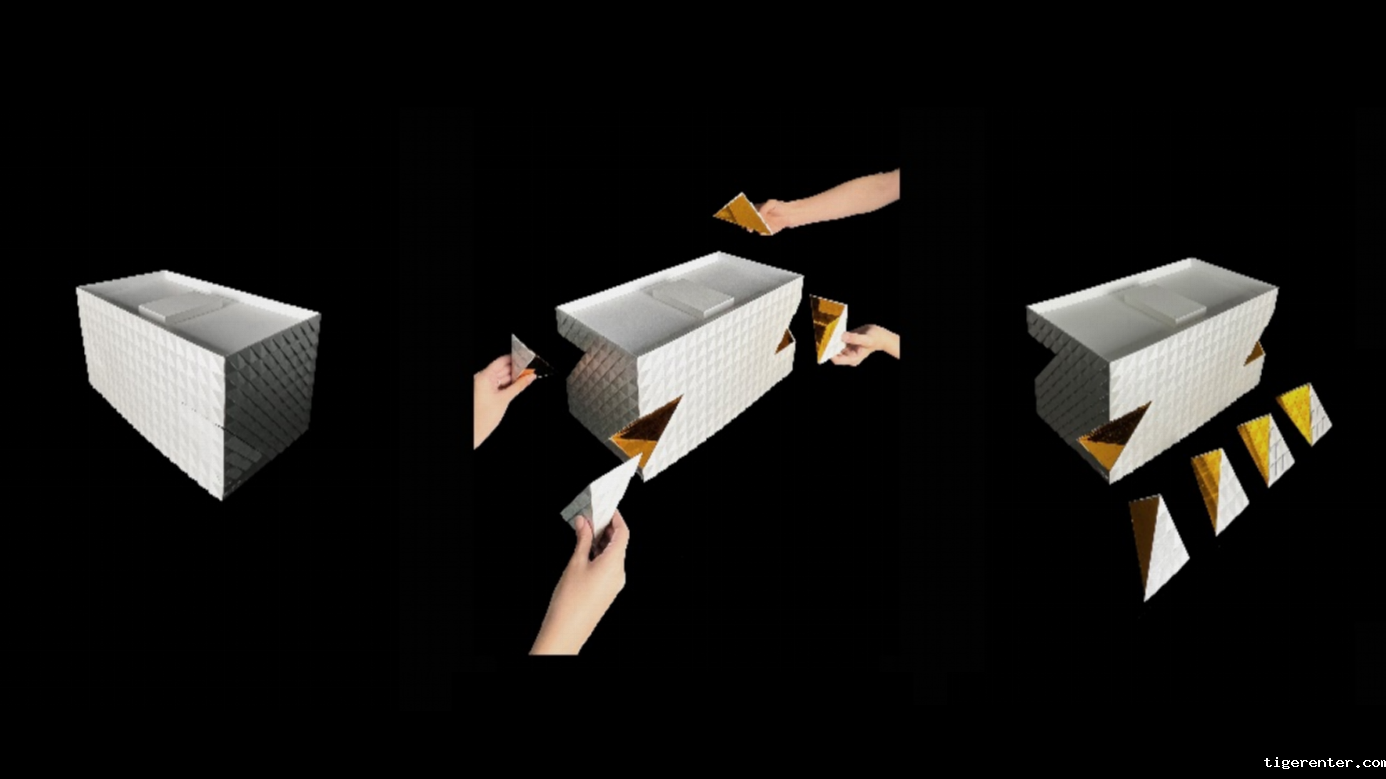 tigerenter.com